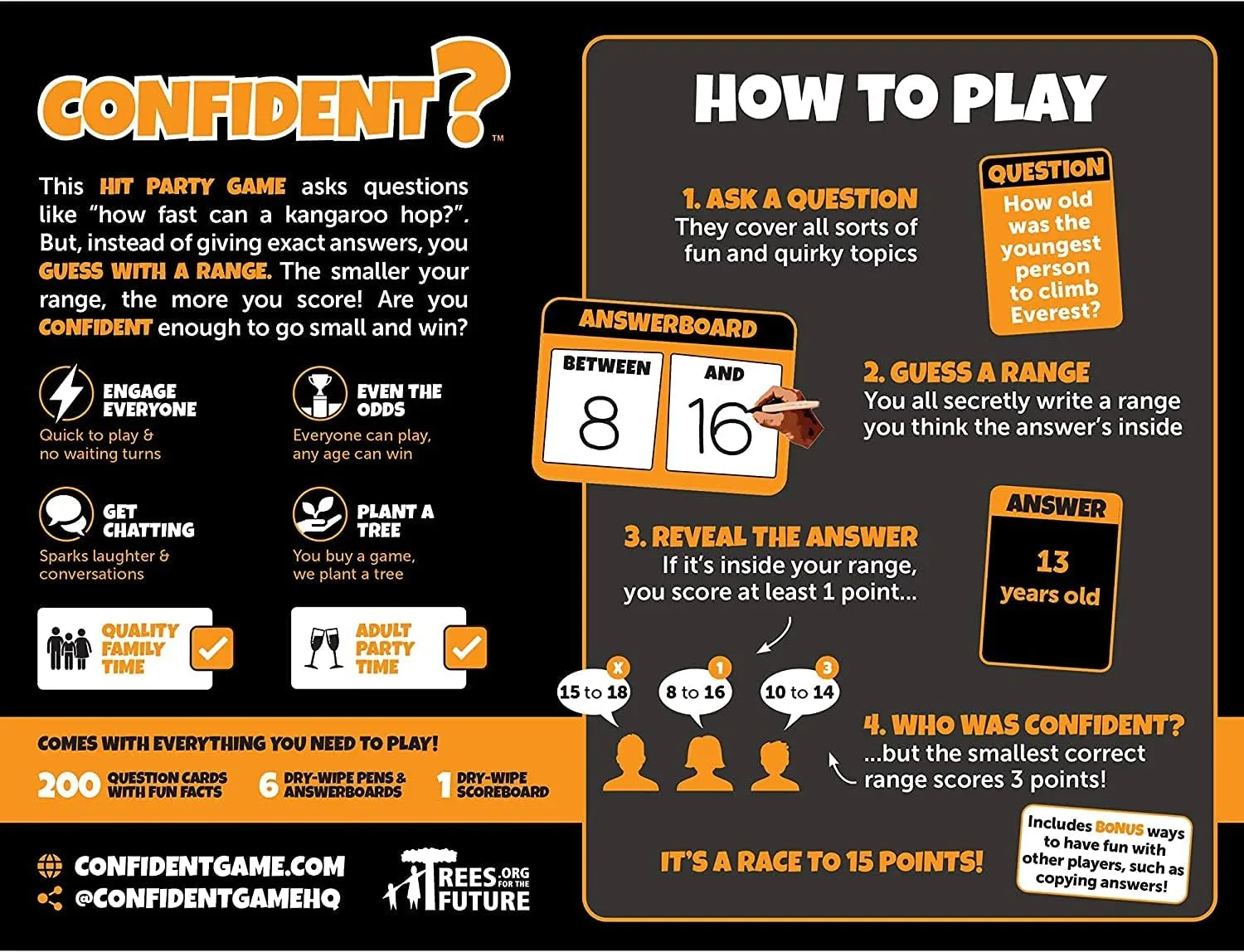 CONFIDENT?™

This HIT PARTY GAME asks questions like "how fast can a kangaroo hop?". But, instead of giving exact answers, you GUESS WITH A RANGE. The smaller your range, the more you score! Are you CONFIDENT enough to go small and win?

ENGAGE EVERYONE
Quick to play & no waiting turns

EVEN THE ODDS
Everyone can play, any age can win

GET CHATTING
Sparks laughter & conversations

PLANT A TREE
You buy a game, we plant a tree

QUALITY FAMILY TIME

ADULT PARTY TIME

COMES WITH EVERYTHING YOU NEED TO PLAY!
200 QUESTION CARDS WITH FUN FACTS
6 DRY-WIPE PENS & ANSWERBOARDS
1 DRY-WIPE SCOREBOARD

CONFIDENTGAME.COM
@CONFIDENTGAMEHQ

TREES.ORG FOR THE FUTURE

HOW TO PLAY

1. ASK A QUESTION
They cover all sorts of fun and quirky topics

QUESTION
How old was the youngest person to climb Everest?

ANSWERBOARD
BETWEEN 8
AND 16

2. GUESS A RANGE
You all secretly write a range you think the answer's inside

3. REVEAL THE ANSWER
If it's inside your range, you score at least 1 point...

ANSWER
13 years old

X 15 to 18
1 8 to 16
3 10 to 14

4. WHO WAS CONFIDENT?
...but the smallest correct range scores 3 points!

IT'S A RACE TO 15 POINTS!

Includes BONUS ways to have fun with other players, such as copying answers!